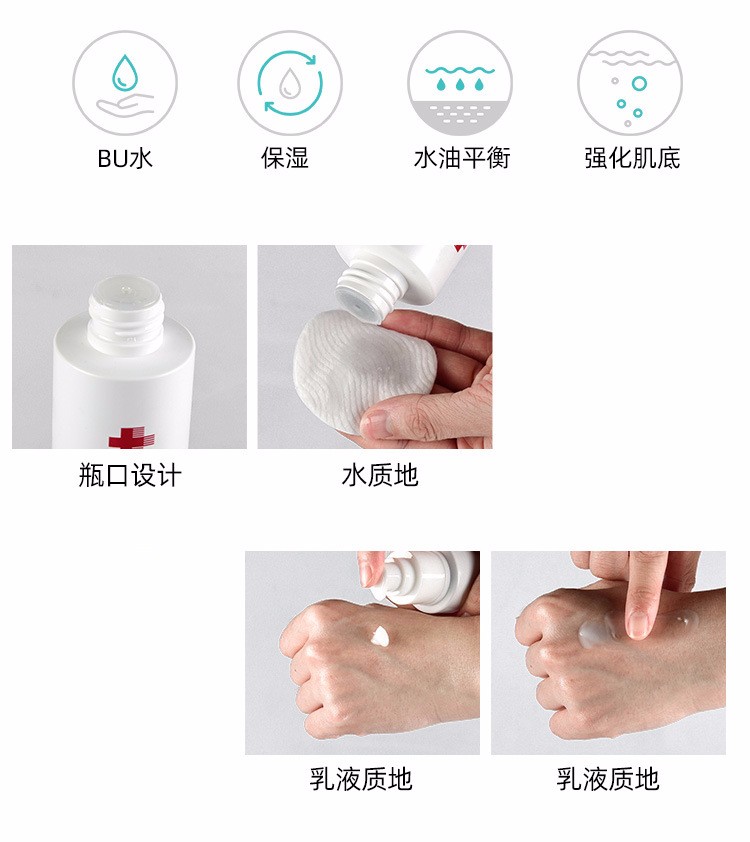 BU水

保湿

水油平衡

强化肌底

瓶口设计

水质地

乳液质地

乳液质地