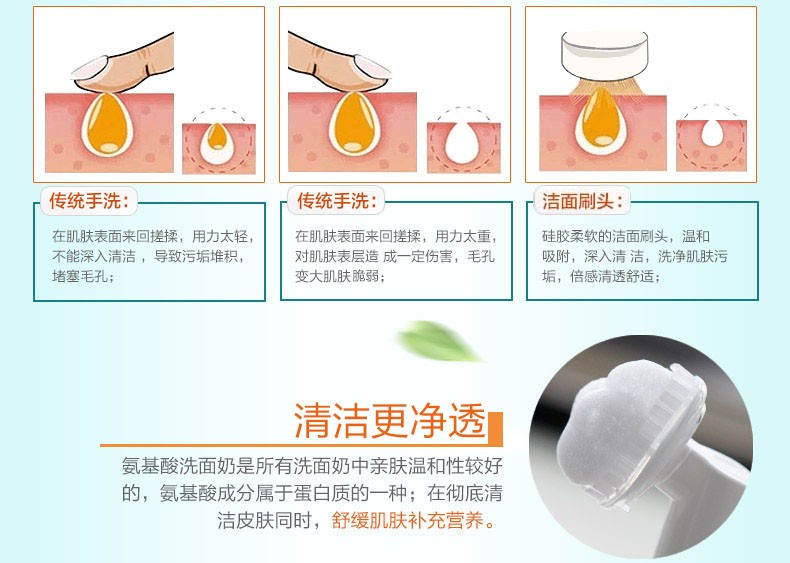 传统手洗：

在肌肤表面来回搓揉，用力太轻，不能深入清洁，导致污垢堆积，堵塞毛孔；

传统手洗：

在肌肤表面来回搓揉，用力太重，对肌肤表层造 成一定伤害，毛孔变大肌肤脆弱；

洁面刷头：

硅胶柔软的洁面刷头，温和吸附，深入清 洁，洗净肌肤污垢，倍感清透舒适；

清洁更净透

氨基酸洗面奶是所有洗面奶中亲肤温和性较好的，氨基酸成分属于蛋白质的一种；在彻底清洁皮肤同时，舒缓肌肤补充营养。