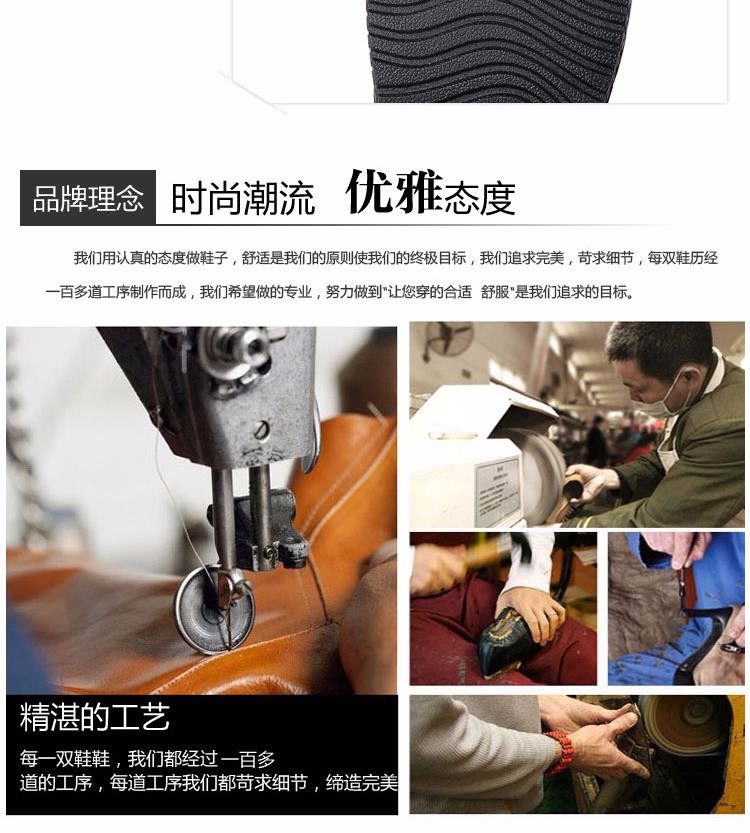 品牌理念 时尚潮流 优雅态度

我们用认真的态度做鞋子，舒适是我们的原则使我们的终极目标，我们追求完美，苛求细节，每双鞋历经一百多道工序制作而成，我们希望做的专业，努力做到"让您穿的合适 舒服"是我们追求的目标。

精湛的工艺

每一双鞋鞋，我们都经过一百多道的工序，每道工序我们都苛求细节，缔造完美